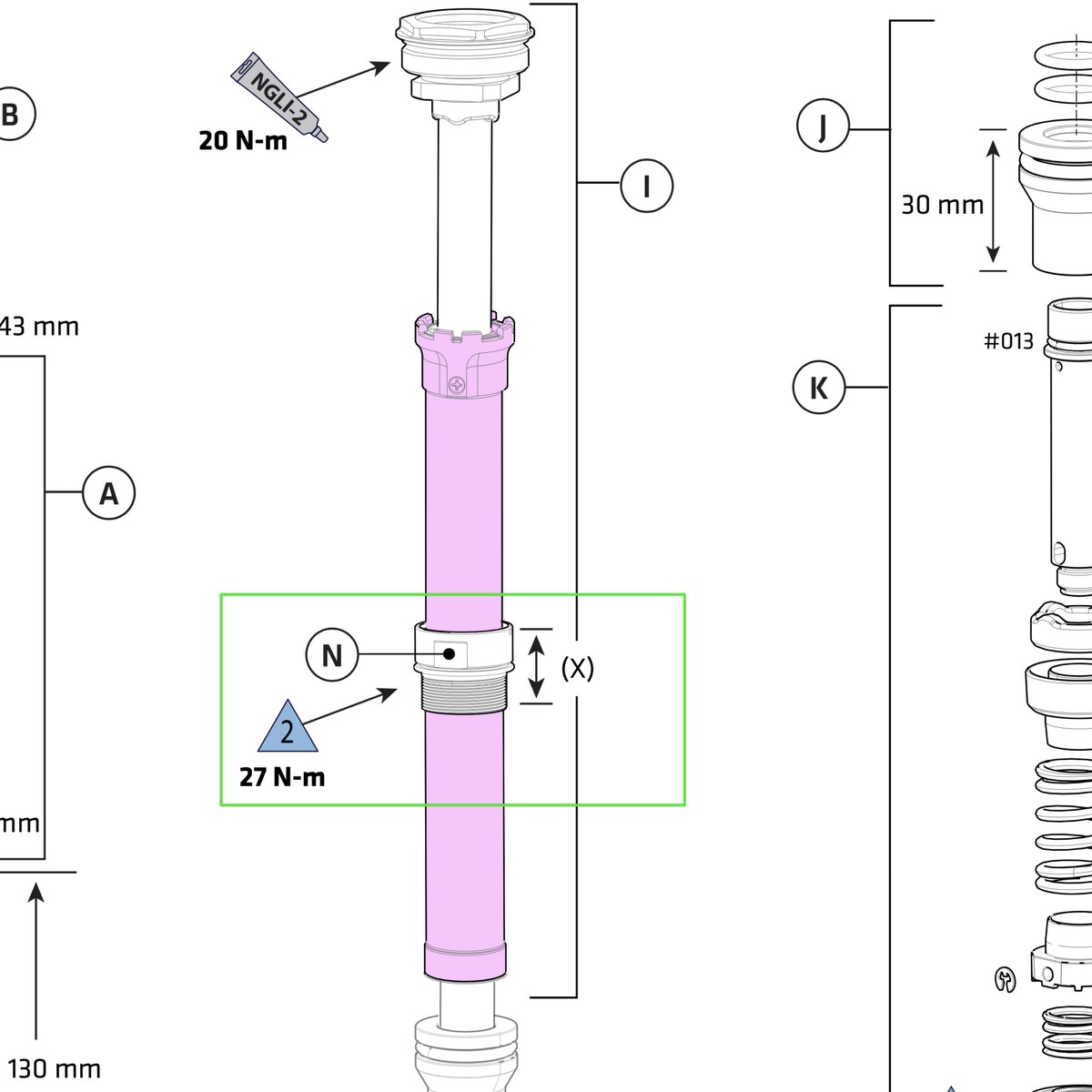 B

NGLI-2

20 N-m

I

J

30 mm

43 mm

#013

K

A

N

(X)

2

27 N-m

mm

130 mm